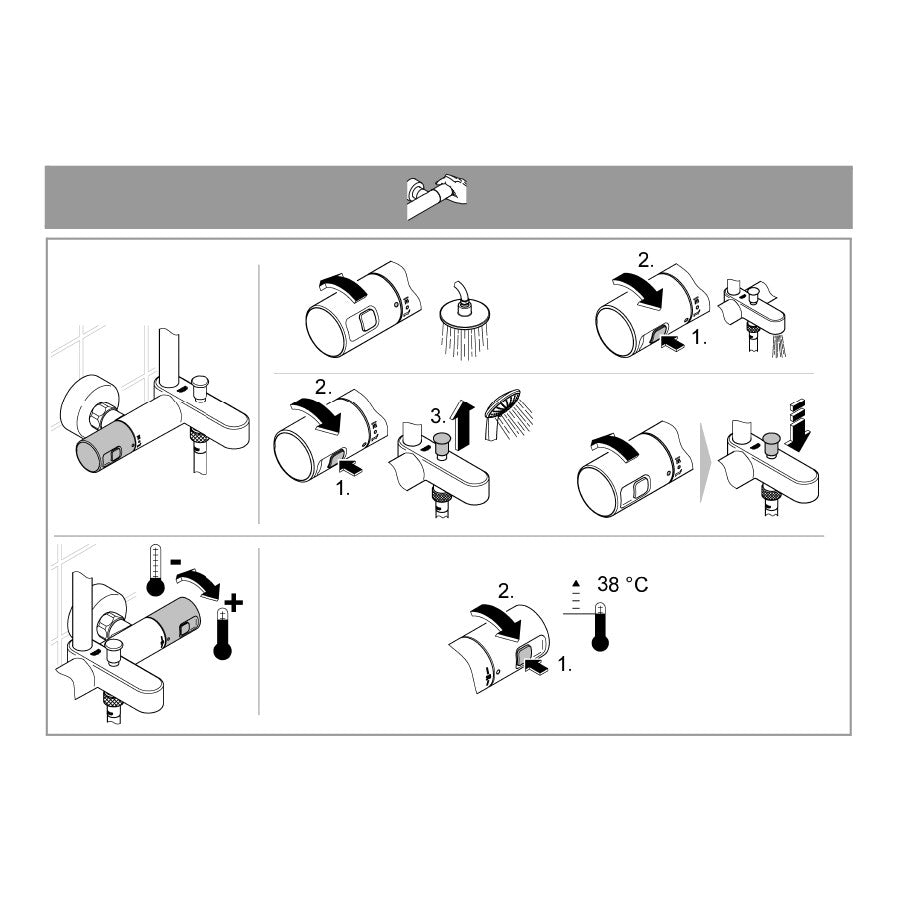 2.

1.

2.

3.

1.

-

+

2.

38 °C

1.