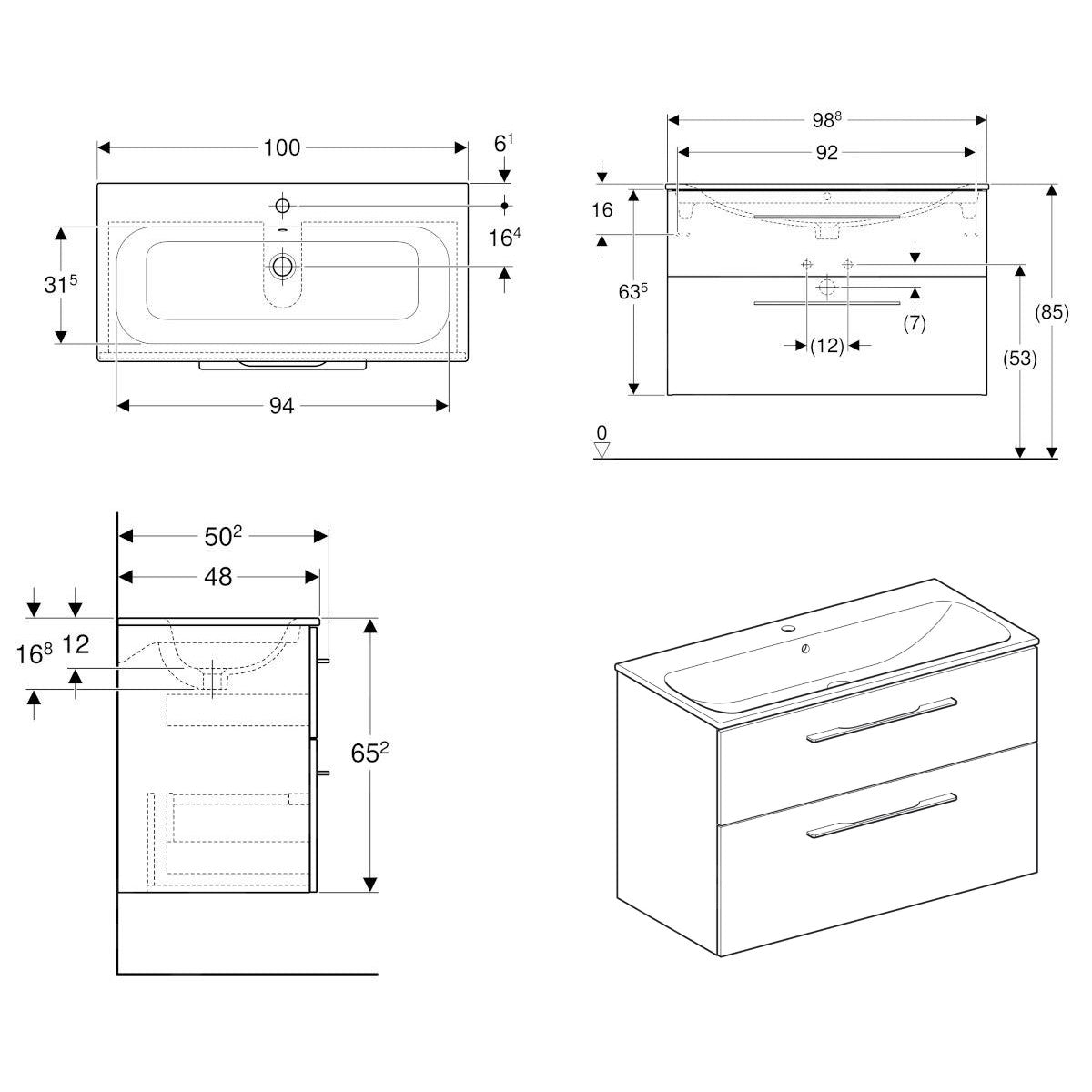 100

$6^1$

$16^4$

$31^5$

94

$98^8$

92

16

$63^5$

(7)

(12)

(53)

(85)

0

$50^2$

48

$16^8$

12

$65^2$