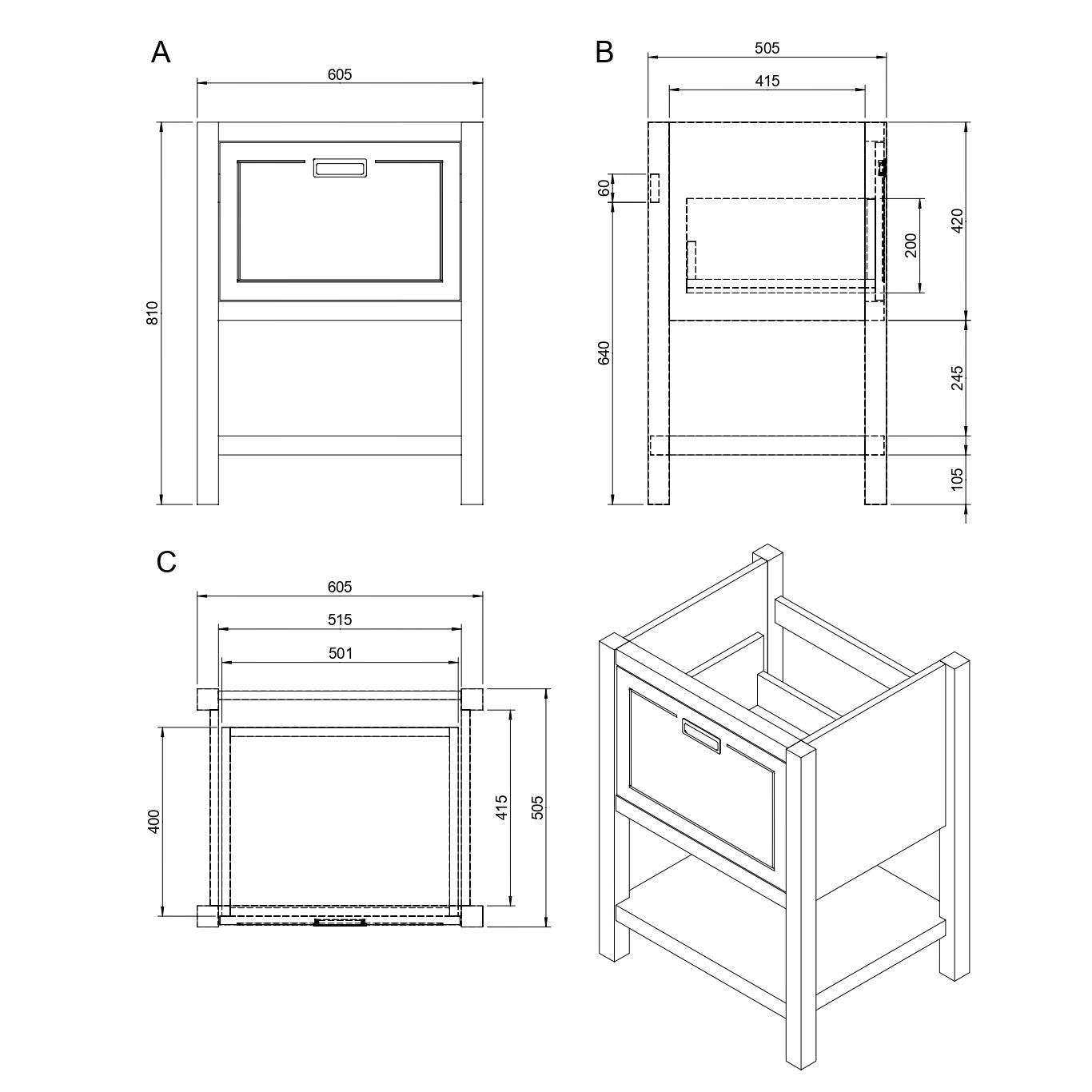 A

605

810

B

505

415

60

640

200

420

245

105

C

605

515

501

400

415

505