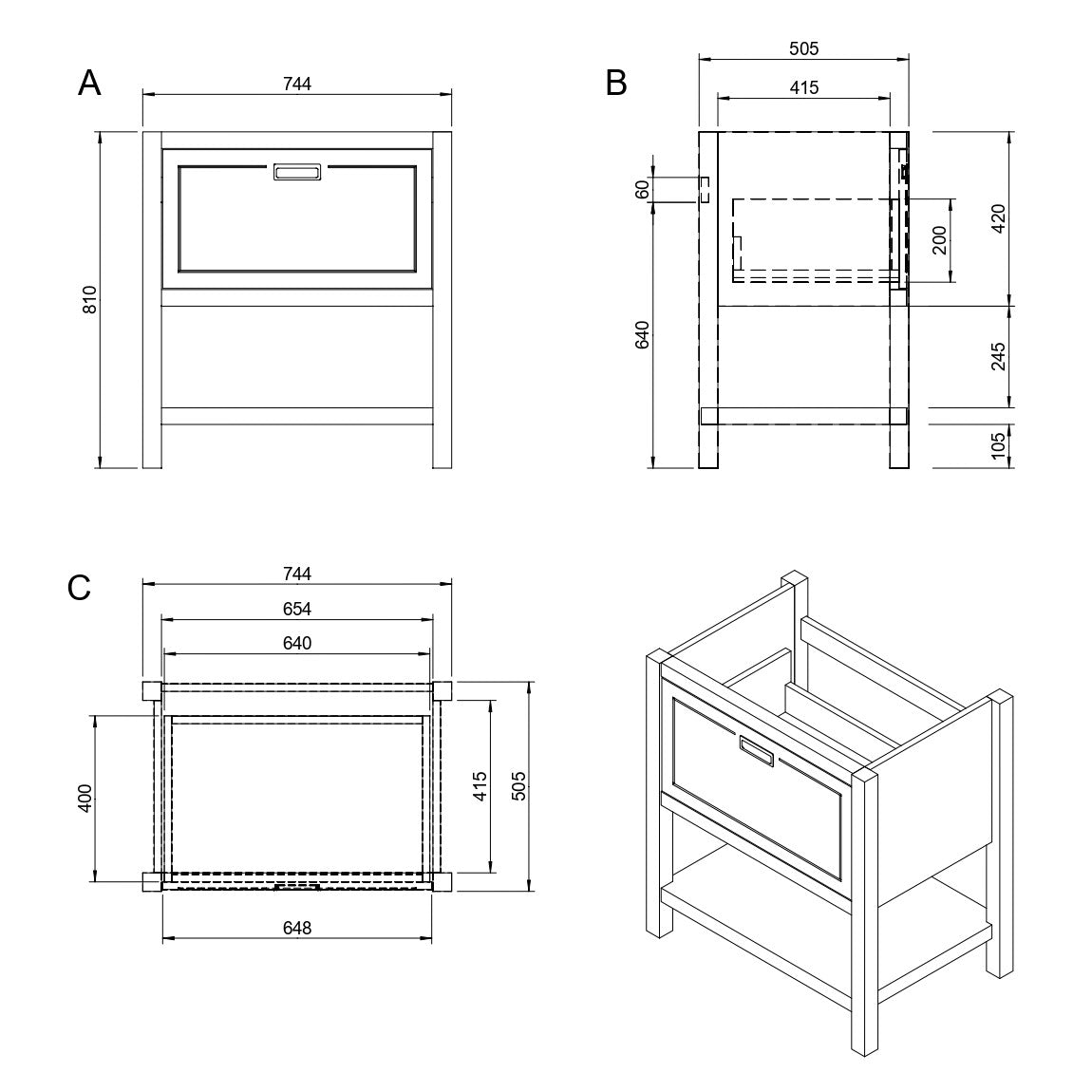 A
744
810

B
505
415
60
640
200
420
245
105

C
744
654
640
400
415
505
648