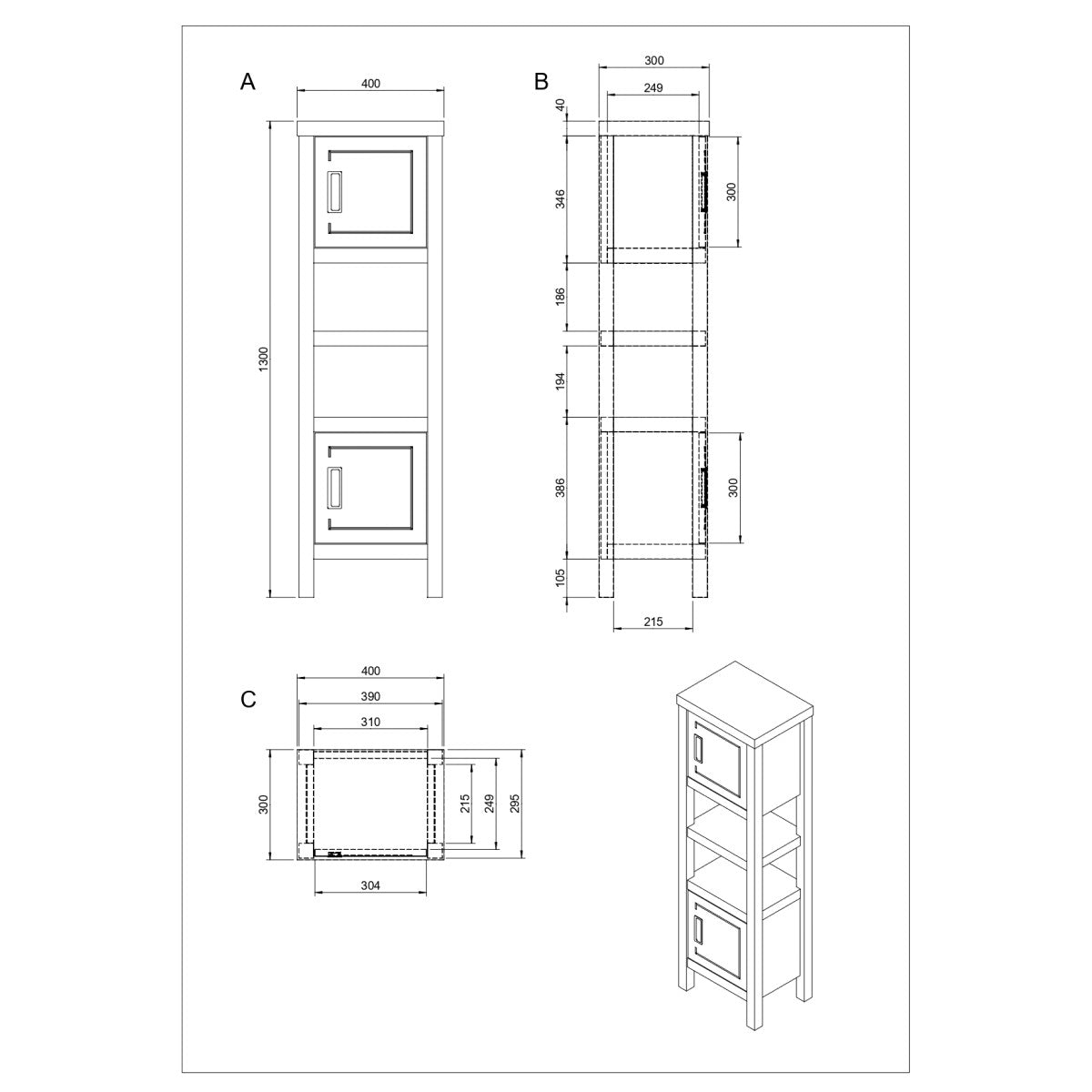 A

400

1300

B

300

249

40

346

300

186

194

386

300

105

215

C

400

390

310

300

215

249

295

304