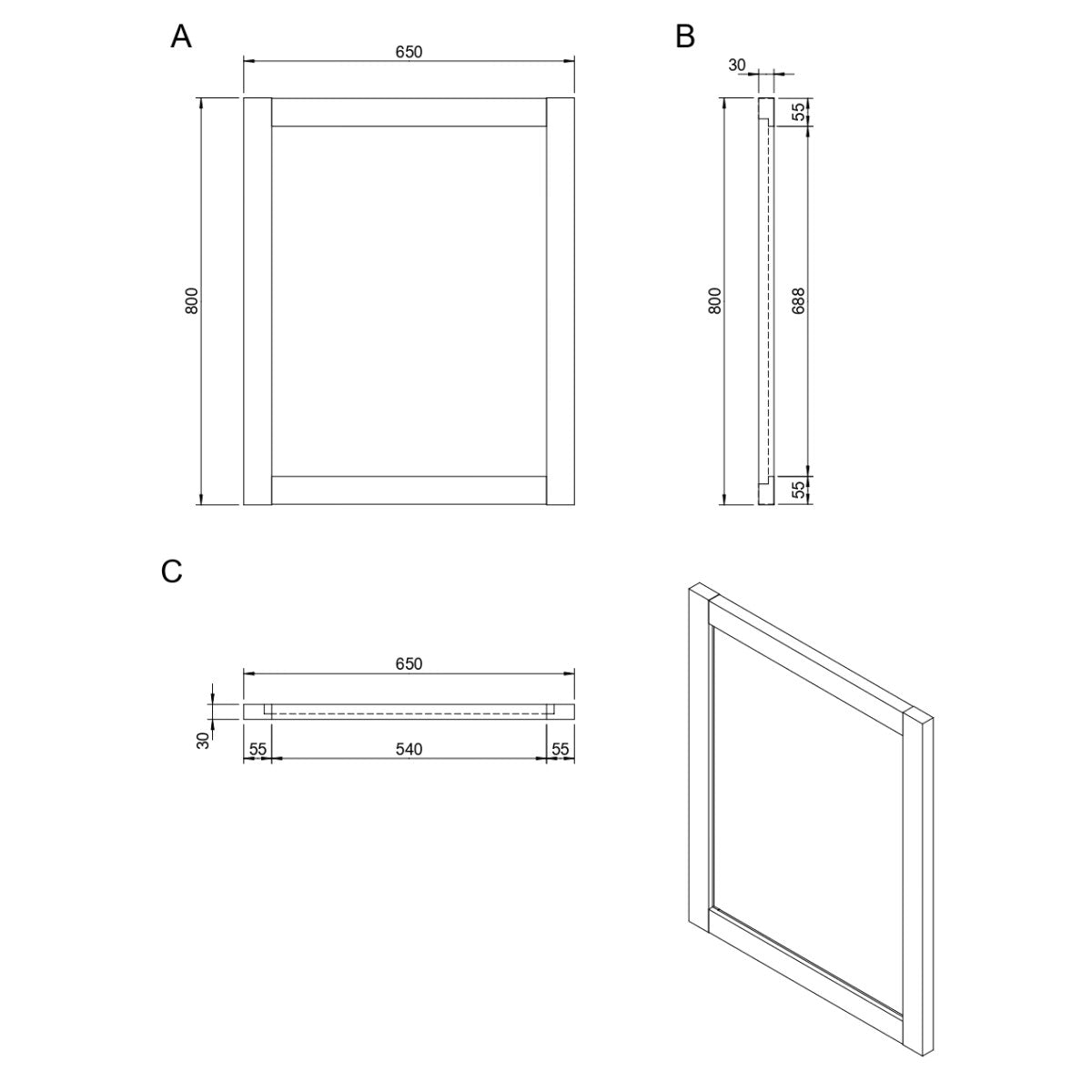 A

650

800

B

30

55

800

688

55

C

650

30

55

540

55