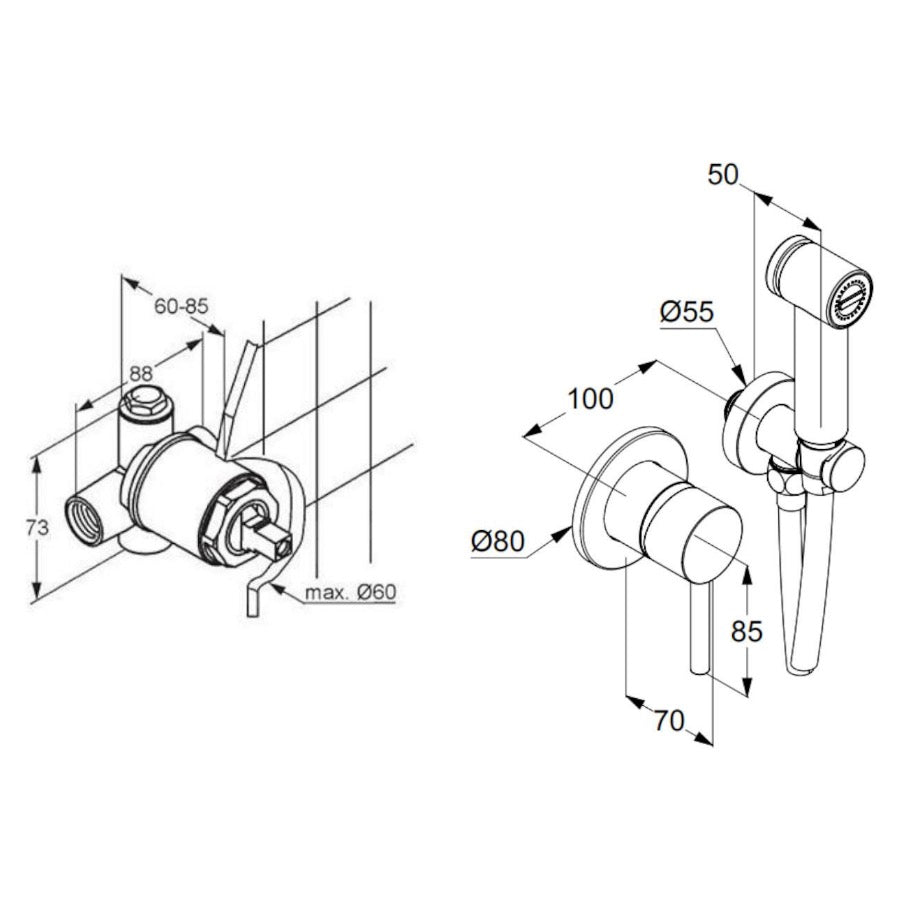 60-85
88
73
max. Ø60
50
Ø55
100
Ø80
85
70