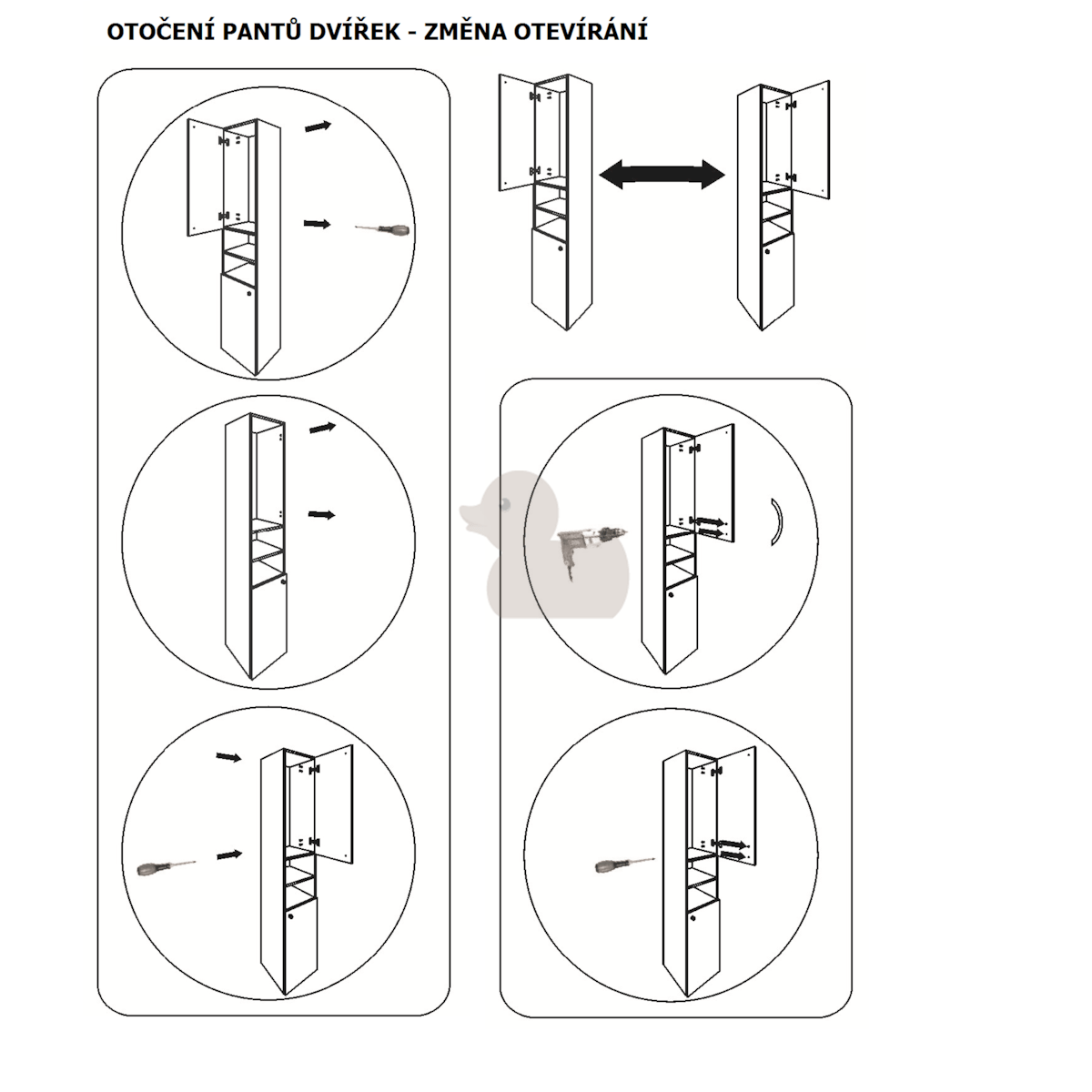 OTOČENÍ PANTŮ DVÍŘEK - ZMĚNA OTEVÍRÁNÍ