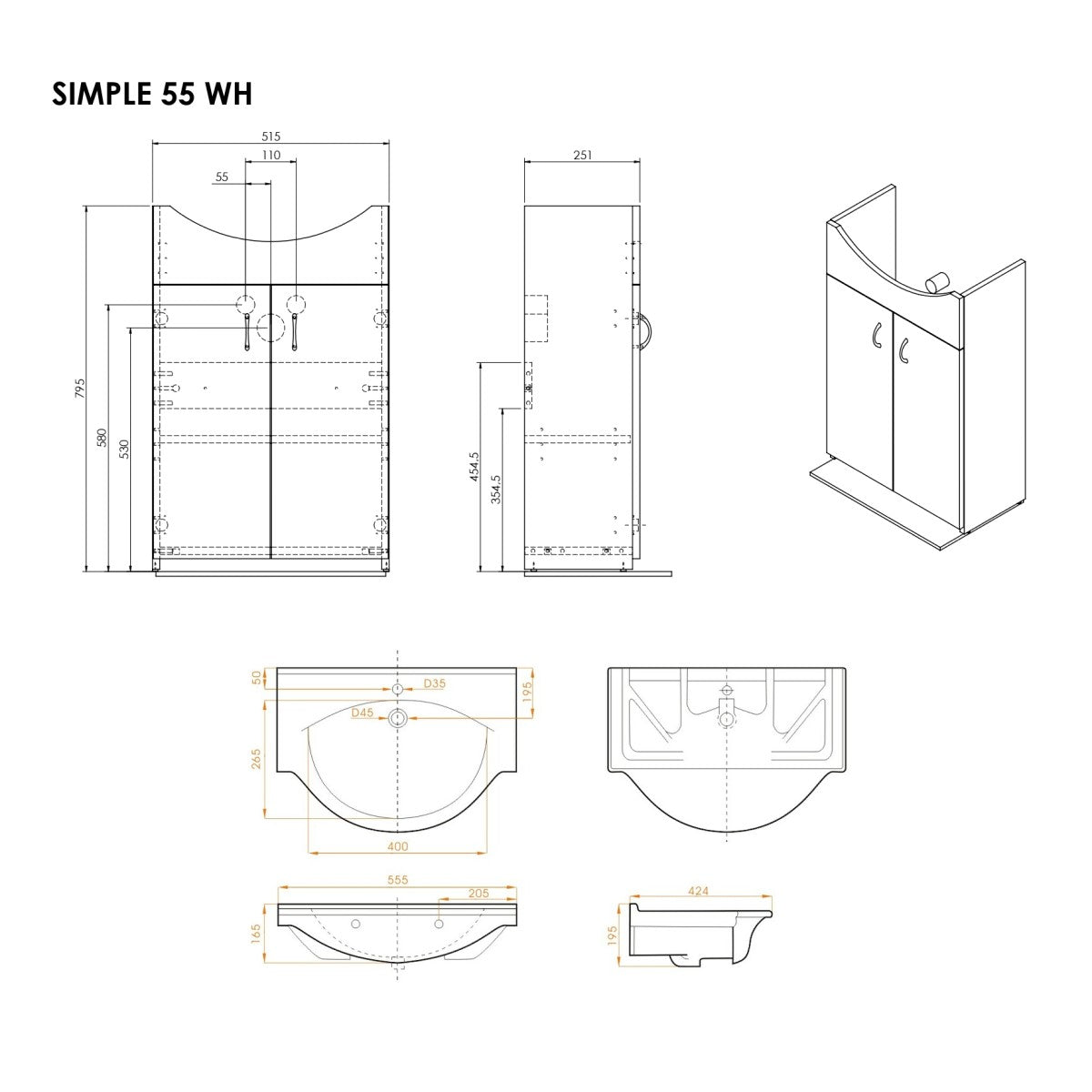 SIMPLE 55 WH

515
110
55
795
580
530

251
454,5
354,5

50
D35
195
D45
265
400

555
205
165

424
195