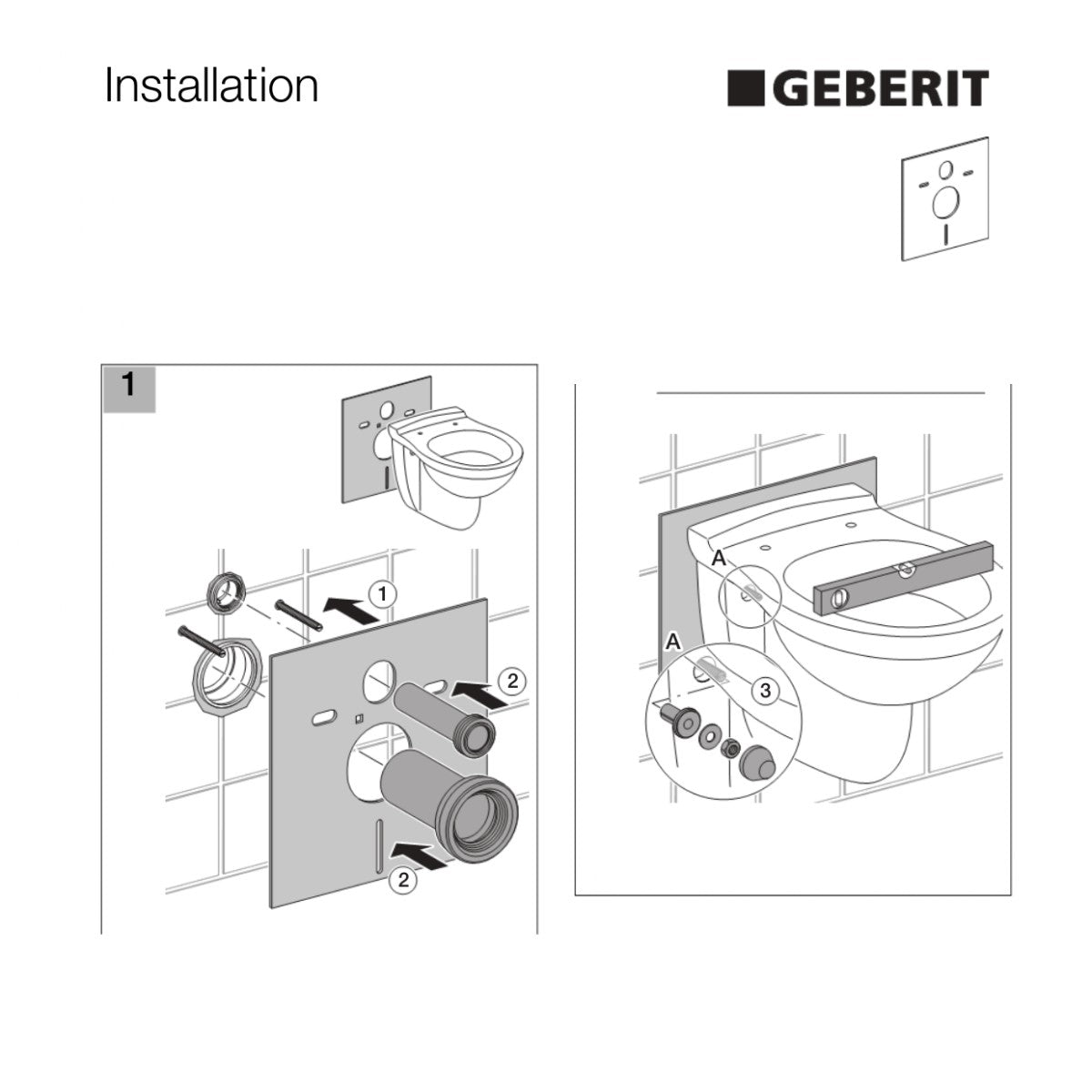 Installation

GEBERIT

1

1

2

2

A

A

3