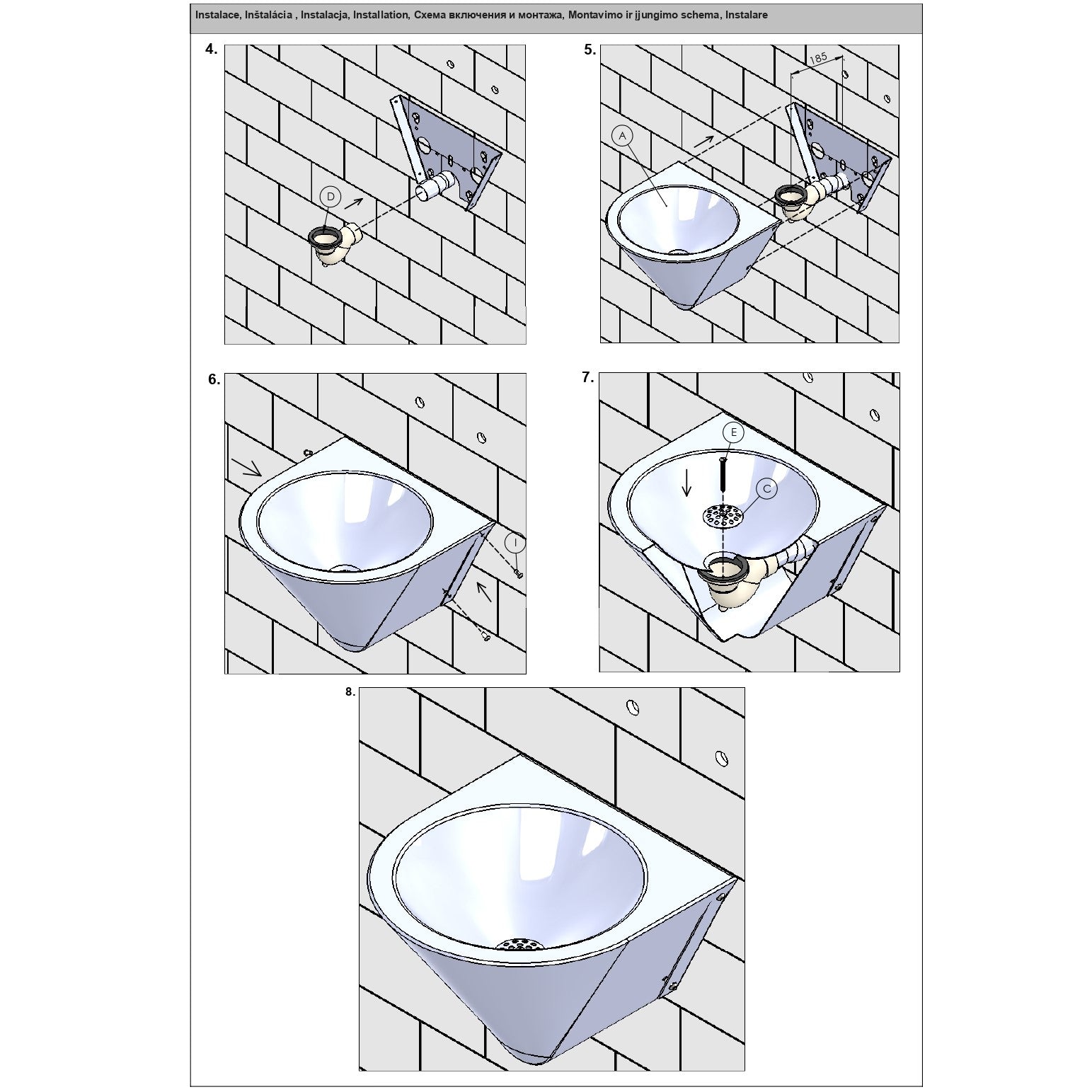 Instalace, Inštalácia , Instalacja, Installation, Схема включения и монтажа, Montavimo ir įjungimo schema, Instalare

4.

D

5.

185

A

6.

I

7.

E

C

8.