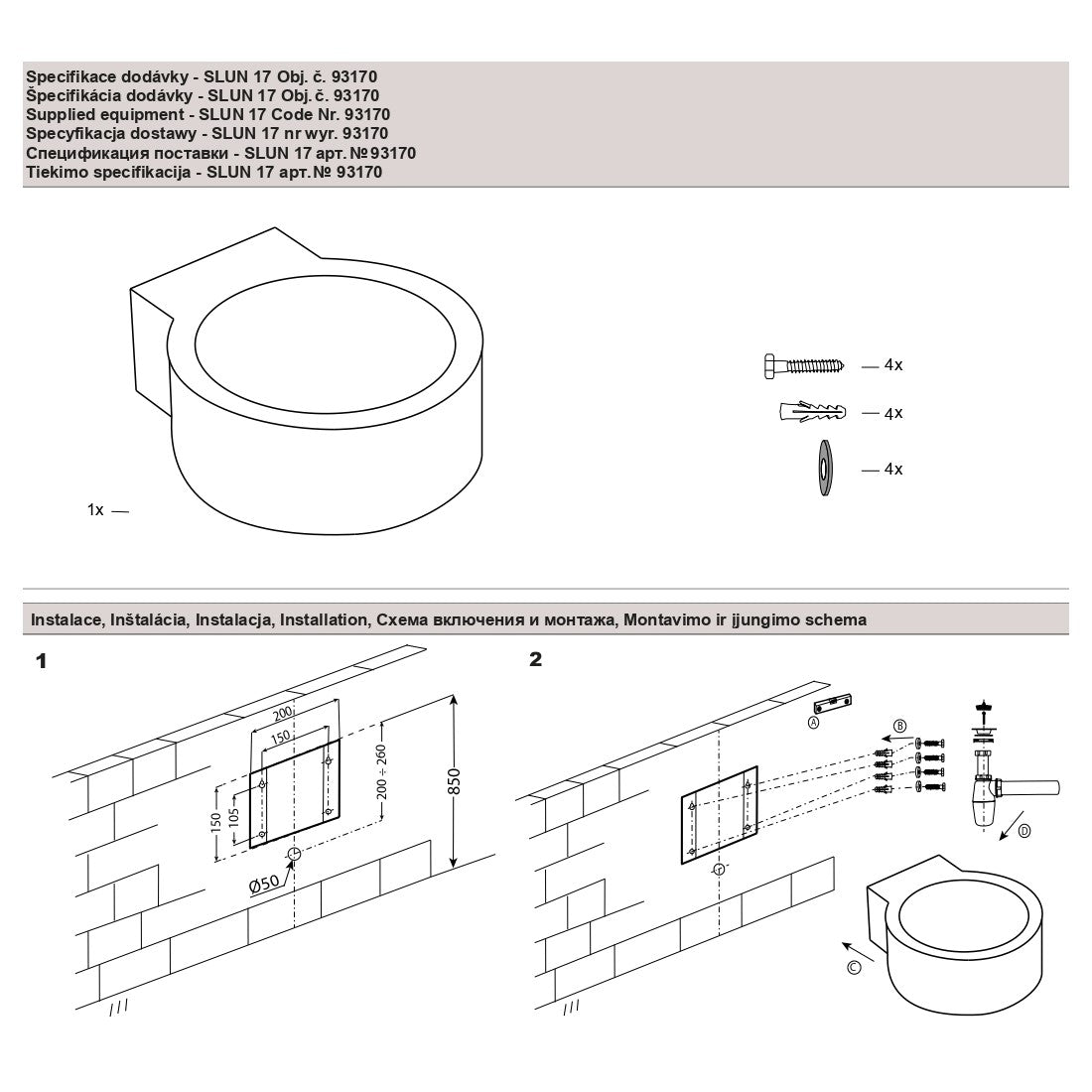 Specifikace dodávky - SLUN 17 Obj. č. 93170
Špecifikácia dodávky - SLUN 17 Obj. č. 93170
Supplied equipment - SLUN 17 Code Nr. 93170
Specyfikacja dostawy - SLUN 17 nr wyr. 93170
Спецификация поставки - SLUN 17 арт. № 93170
Tiekimo specifikacija - SLUN 17 арт. № 93170

1x

4x

4x

4x

Instalace, Inštalácia, Instalacja, Installation, Схема включения и монтажа, Montavimo ir įjungimo schema

1

200

150

150

105

200 ÷ 260

850

Ø50

2

A

B

C

D