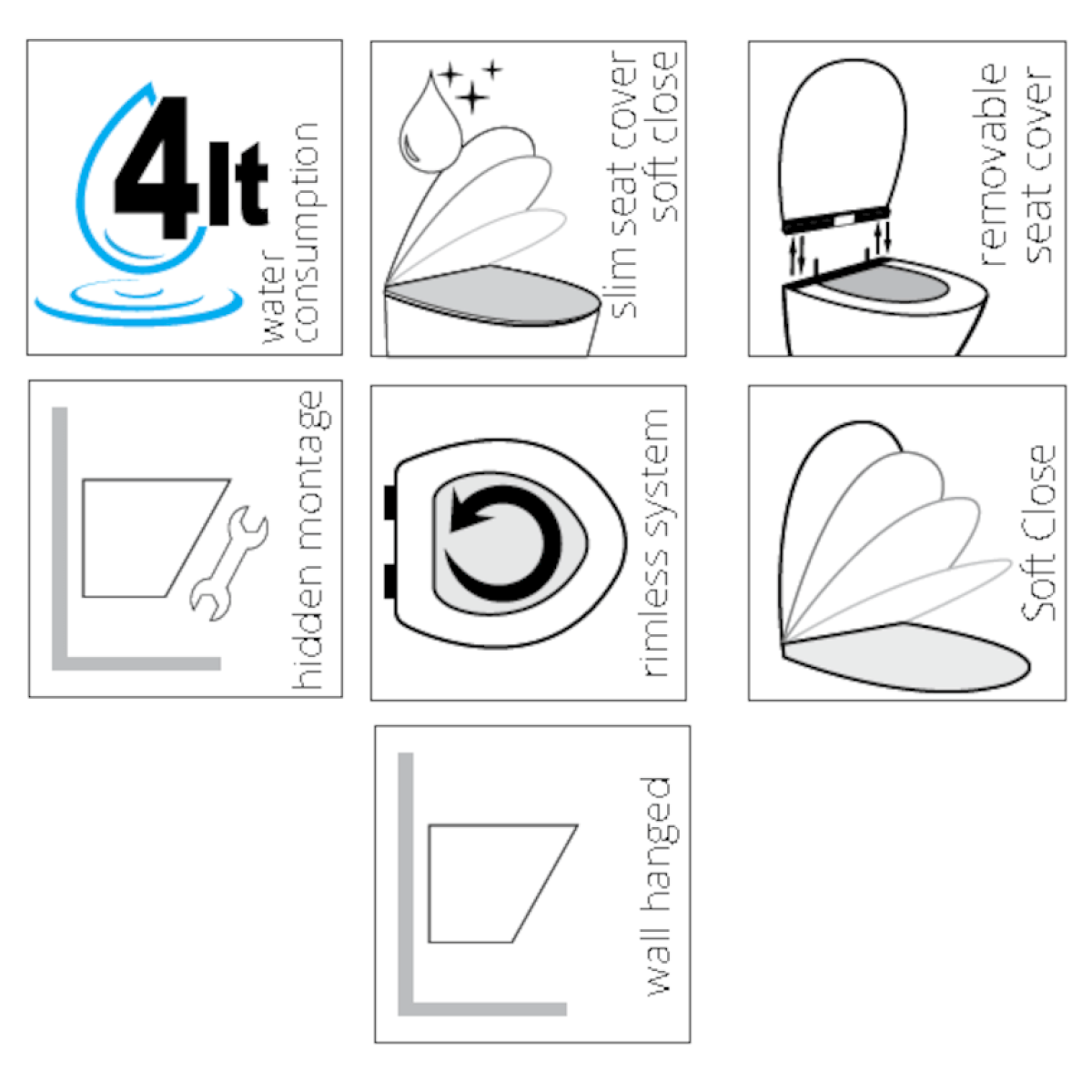 4lt
water consumption

slim seat cover
soft close

removable
seat cover

hidden montage

rimless system

Soft Close

wall hanged