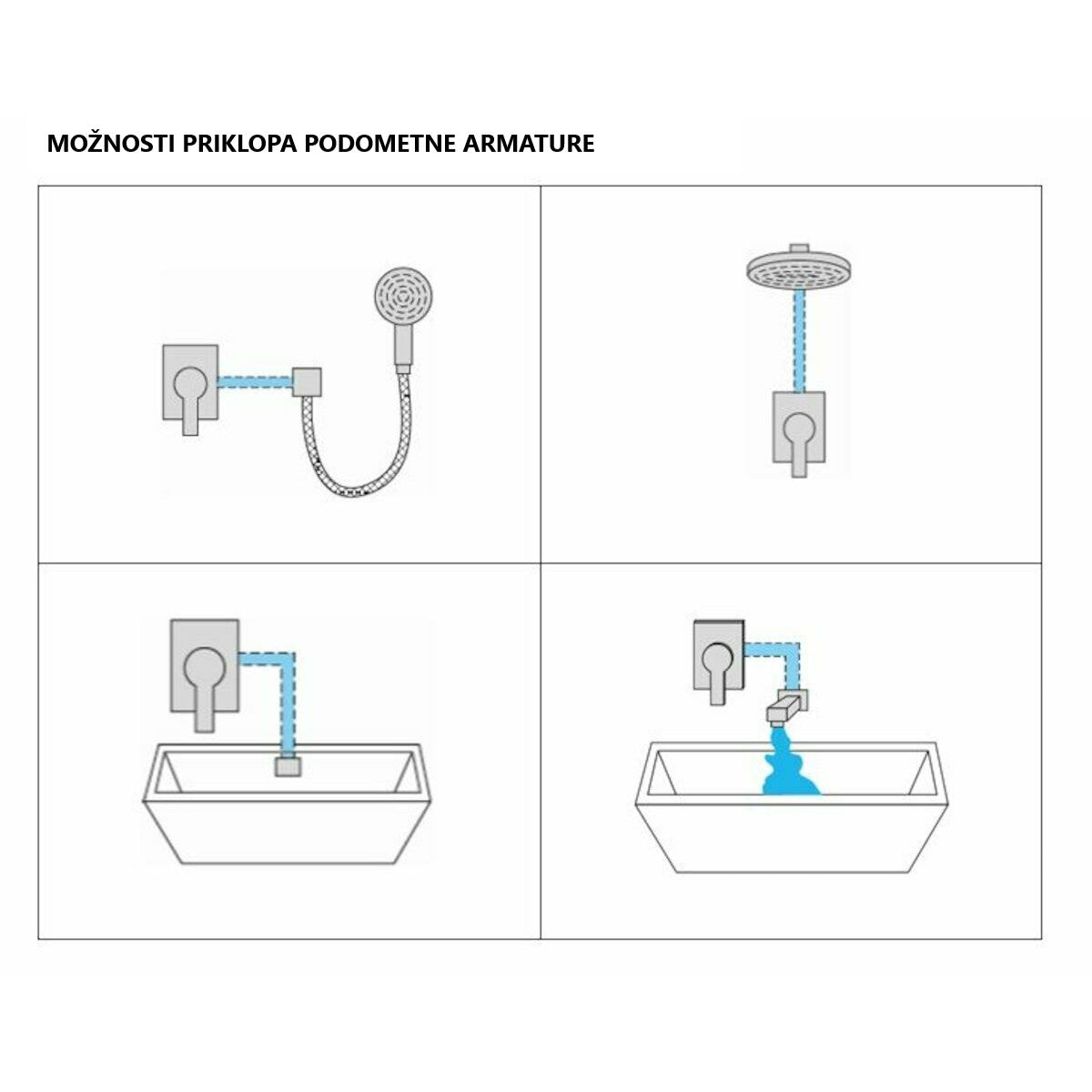 MOŽNOSTI PRIKLOPA PODOMETNE ARMATURE