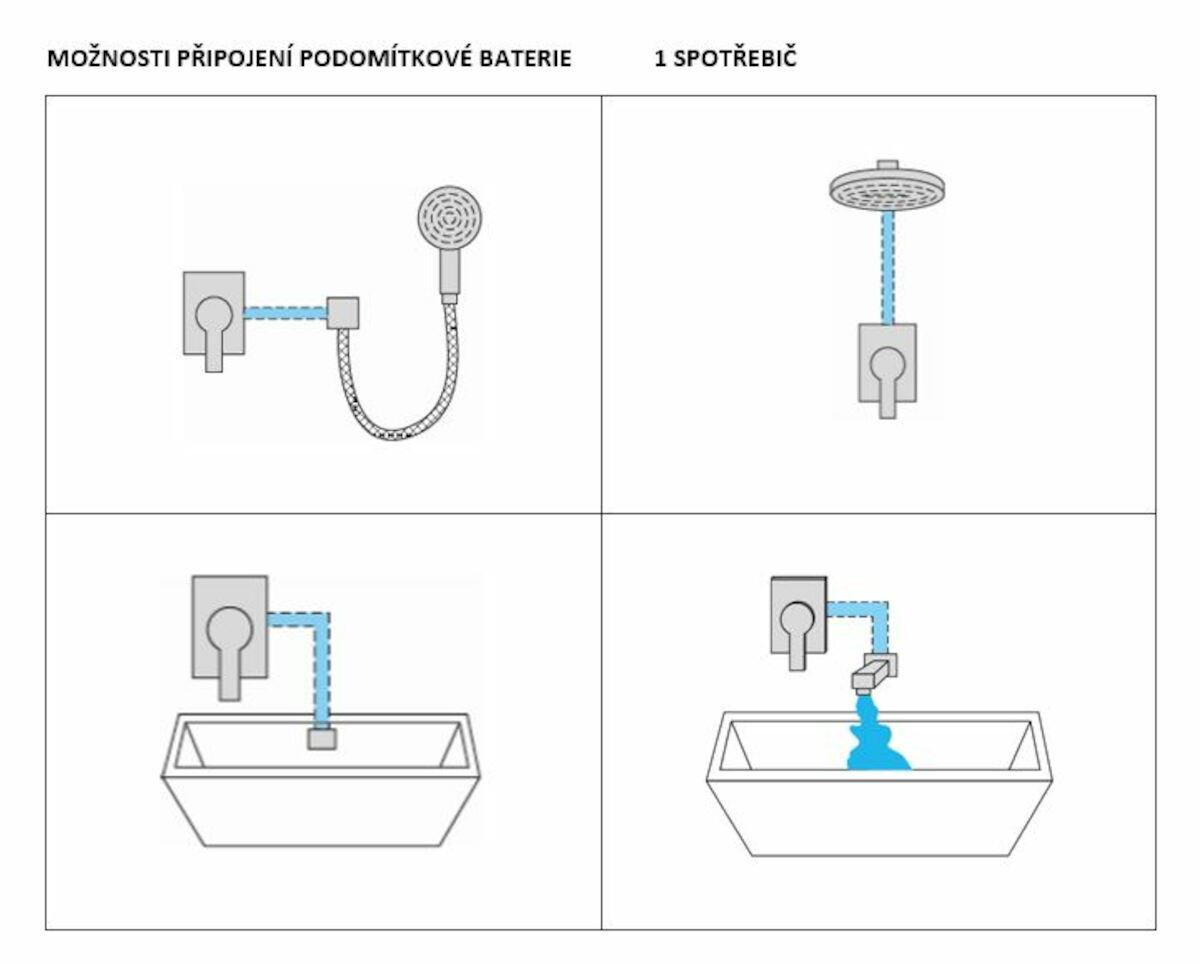 MOŽNOSTI PŘIPOJENÍ PODOMÍTKOVÉ BATERIE 1 SPOTŘEBIČ