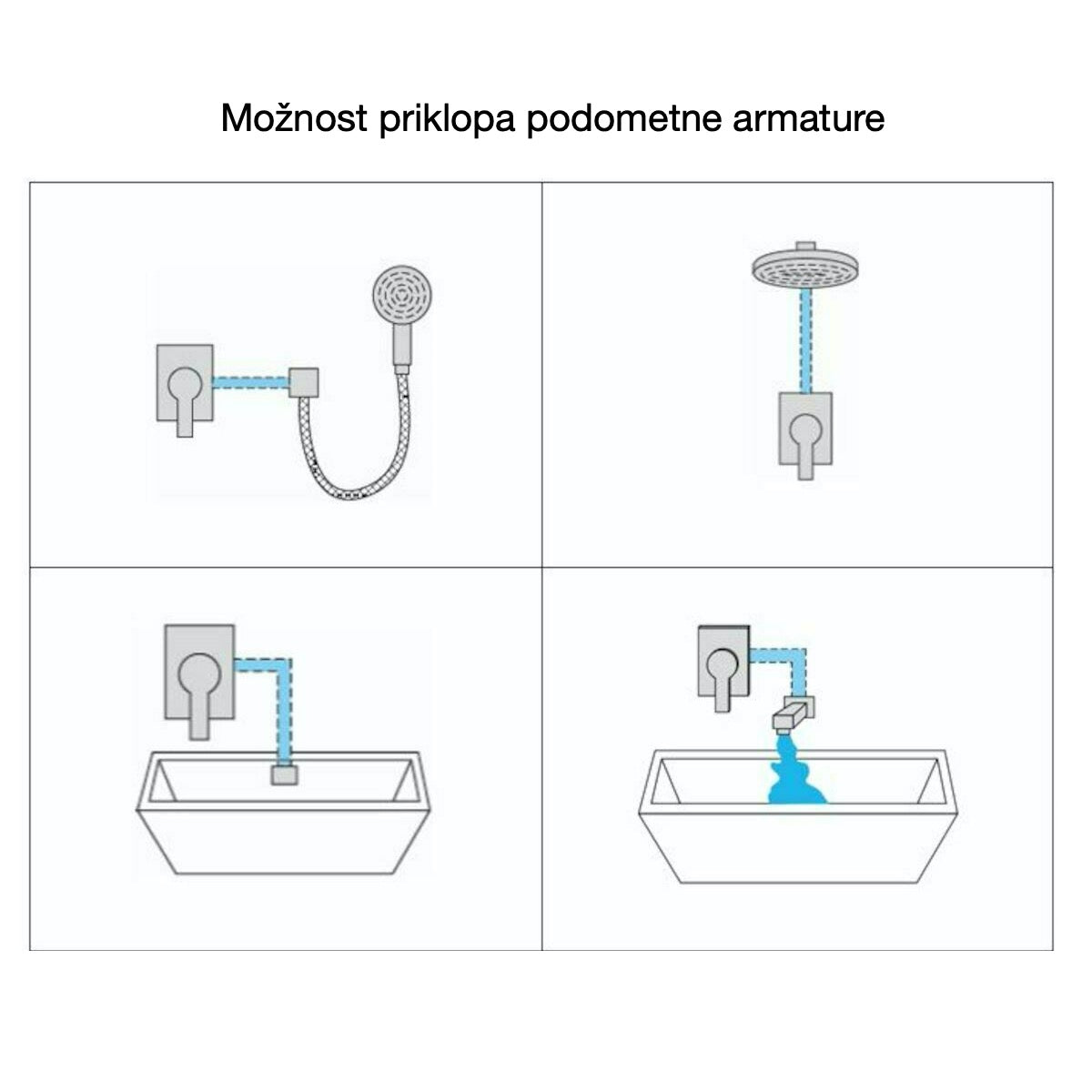 Možnost priklopa podometne armature