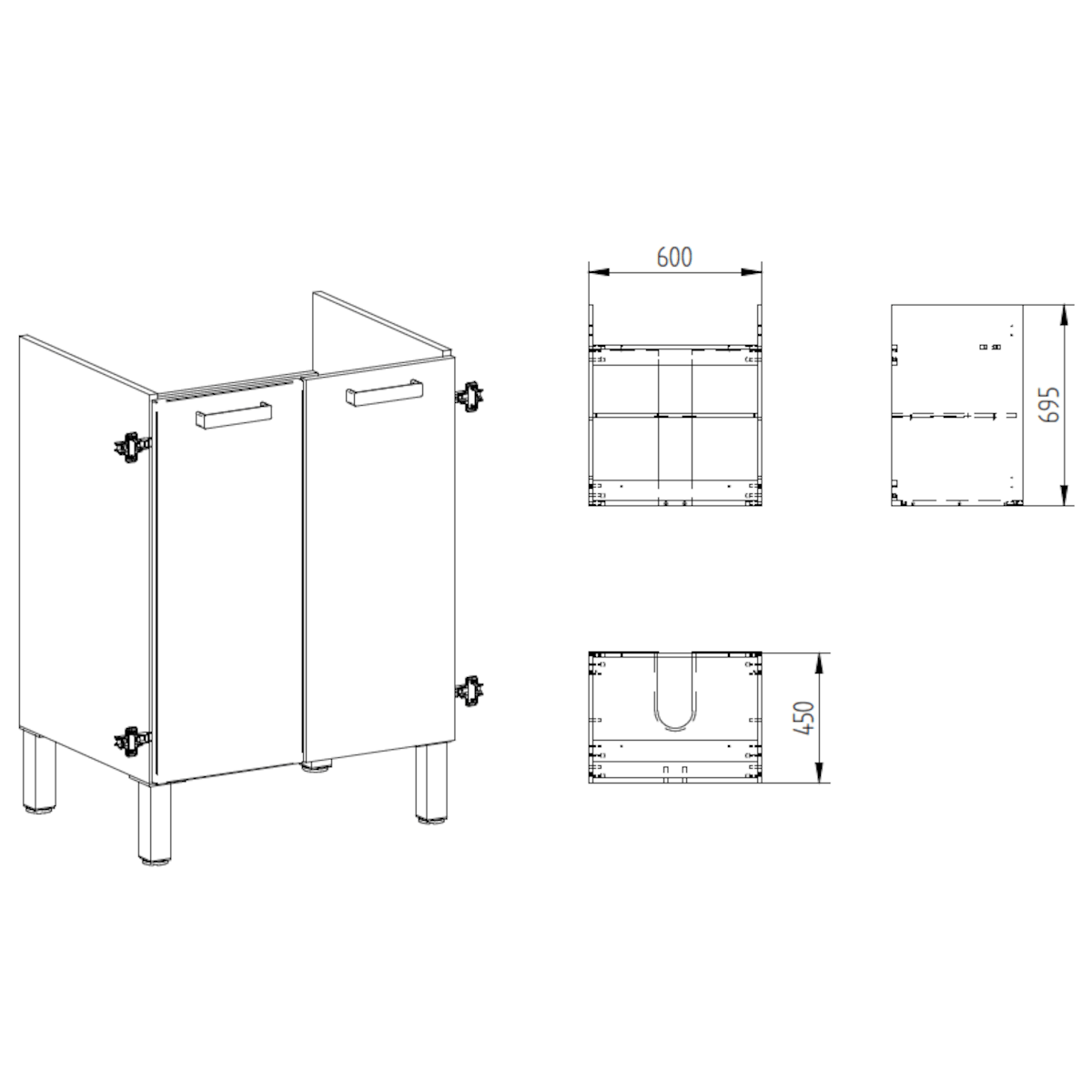 600

695

450