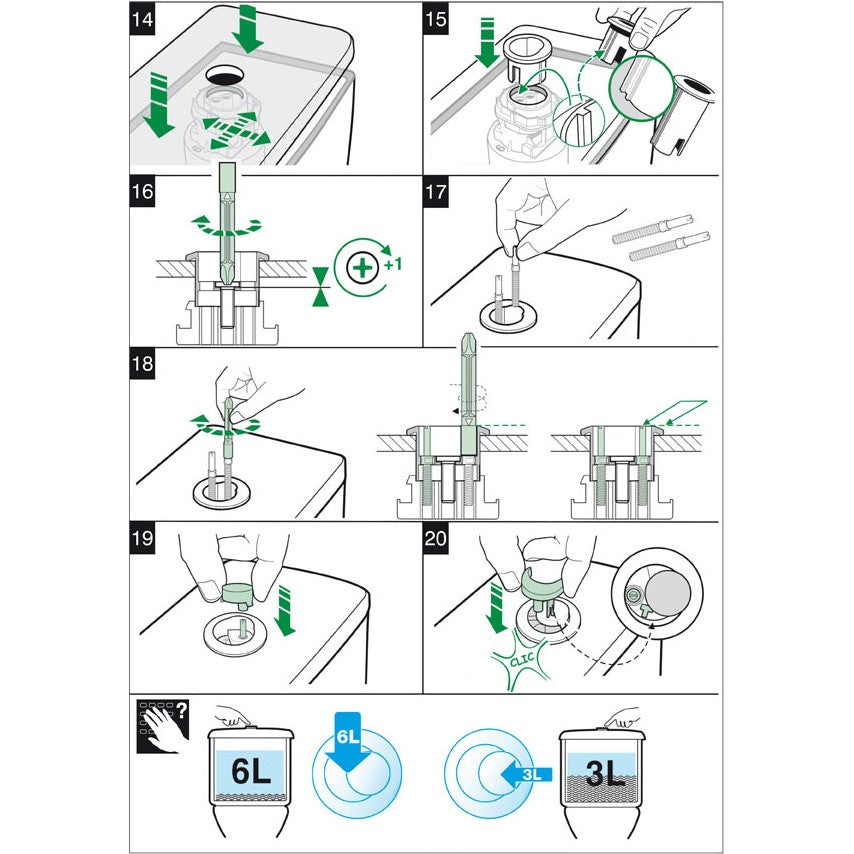 14

15

16

+1

17

18

19

20

CLIC

?

6L

6L

3L

3L