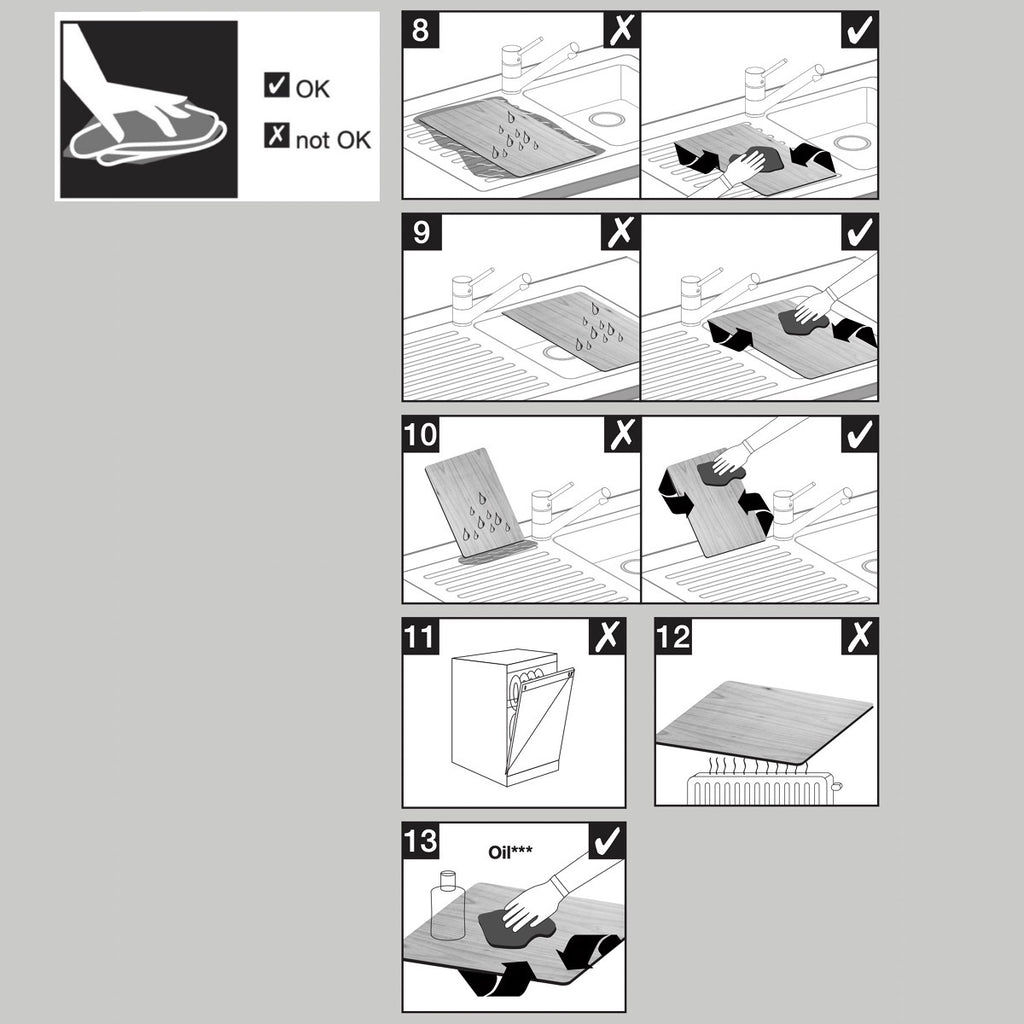 ✓ OK
✗ not OK

8 ✗ ✓

9 ✗ ✓

10 ✗ ✓

11 ✗

12 ✗

13 ✓
Oil***